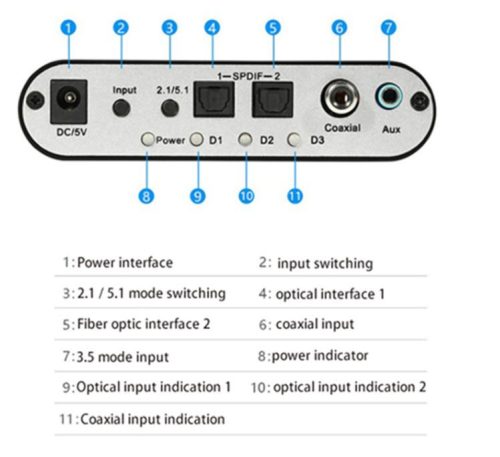 1 2 3 4 5 6 7

Input 2.1/5.1 1—SPDIF—2

DC/5V Coaxial Aux

Power D1 D2 D3

8 9 10 11

| | |
|---|---|
| 1: Power interface | 2: input switching |
| 3: 2.1 / 5.1 mode switching | 4: optical interface 1 |
| 5: Fiber optic interface 2 | 6: coaxial input |
| 7: 3.5 mode input | 8: power indicator |
| 9: Optical input indication 1 | 10: optical input indication 2 |
| 11: Coaxial input indication | |